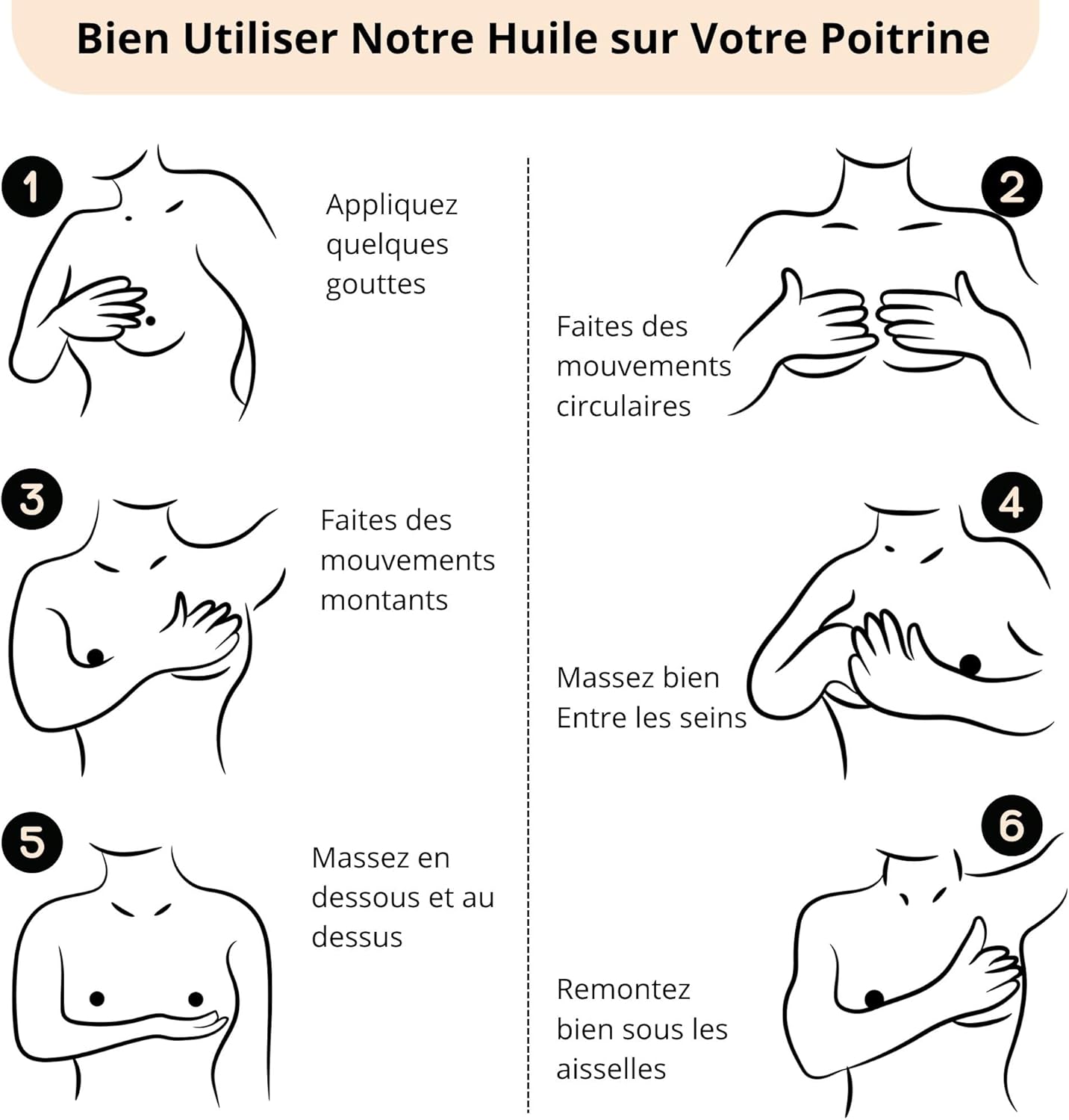 Bien Utiliser Notre Huile sur Votre Poitrine

1

Appliquez quelques gouttes

2

Faites des mouvements circulaires

3

Faites des mouvements montants

4

Massez bien Entre les seins

5

Massez en dessous et au dessus

6

Remontez bien sous les aisselles